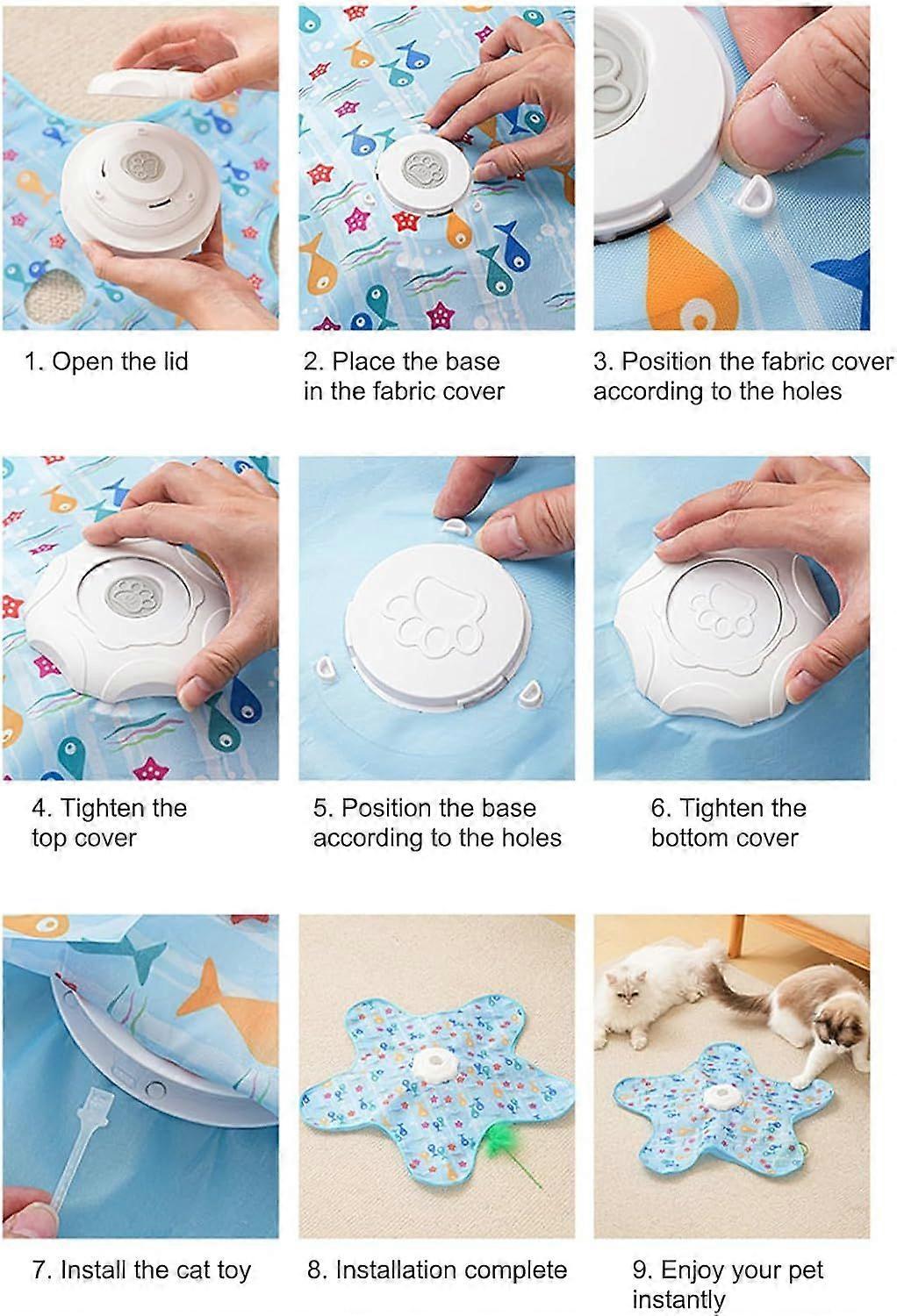 1. Open the lid

2. Place the base in the fabric cover

3. Position the fabric cover according to the holes

4. Tighten the top cover

5. Position the base according to the holes

6. Tighten the bottom cover

7. Install the cat toy

8. Installation complete

9. Enjoy your pet instantly