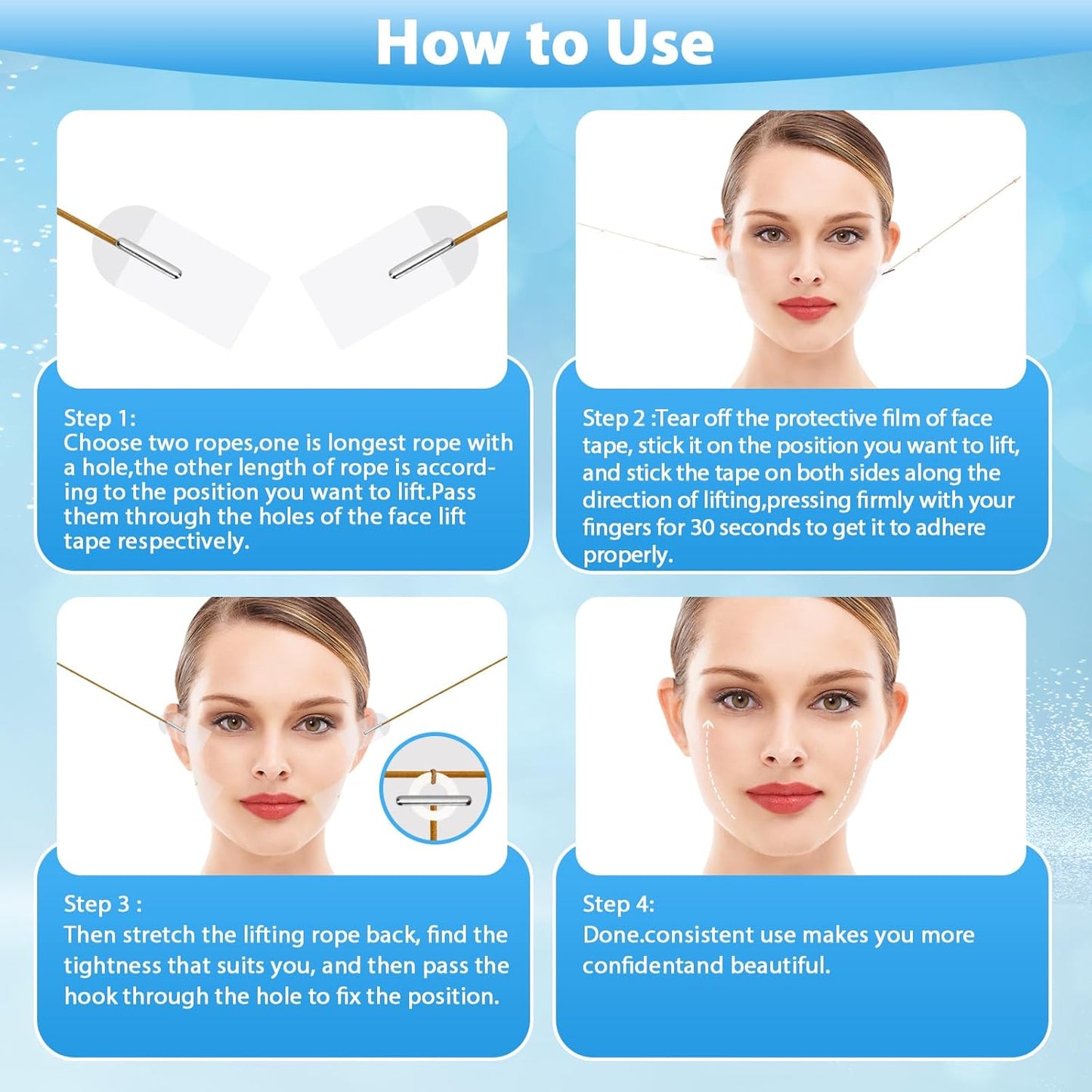 How to Use

Step 1:
Choose two ropes,one is longest rope with a hole,the other length of rope is according to the position you want to lift.Pass them through the holes of the face lift tape respectively.

Step 2 :Tear off the protective film of face tape, stick it on the position you want to lift, and stick the tape on both sides along the direction of lifting,pressing firmly with your fingers for 30 seconds to get it to adhere properly.

Step 3 :
Then stretch the lifting rope back, find the tightness that suits you, and then pass the hook through the hole to fix the position.

Step 4:
Done.consistent use makes you more confidentand beautiful.