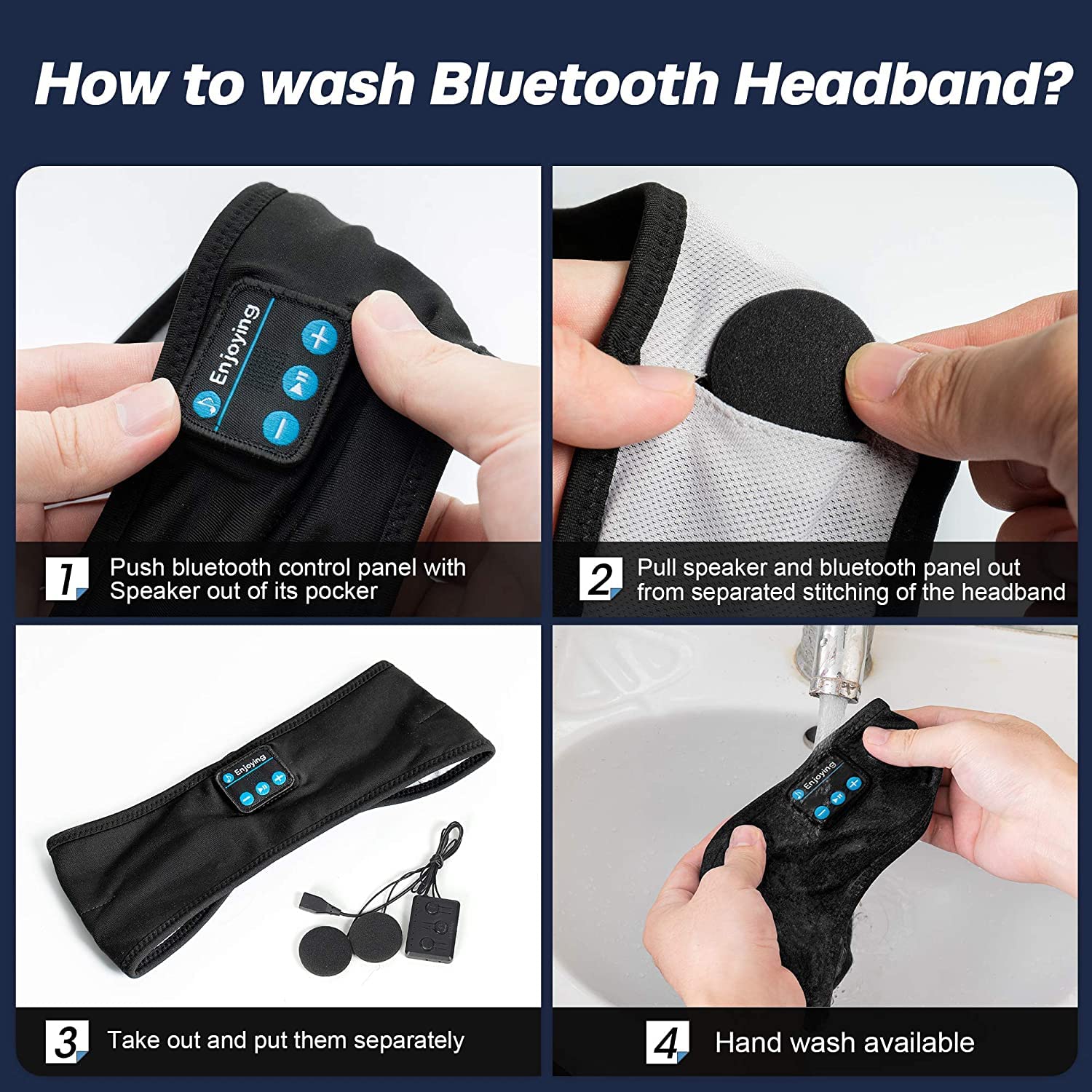 How to wash Bluetooth Headband?

Enjoying

1 Push bluetooth control panel with Speaker out of its pocker

2 Pull speaker and bluetooth panel out from separated stitching of the headband

Enjoying

3 Take out and put them separately

Enjoying

4 Hand wash available