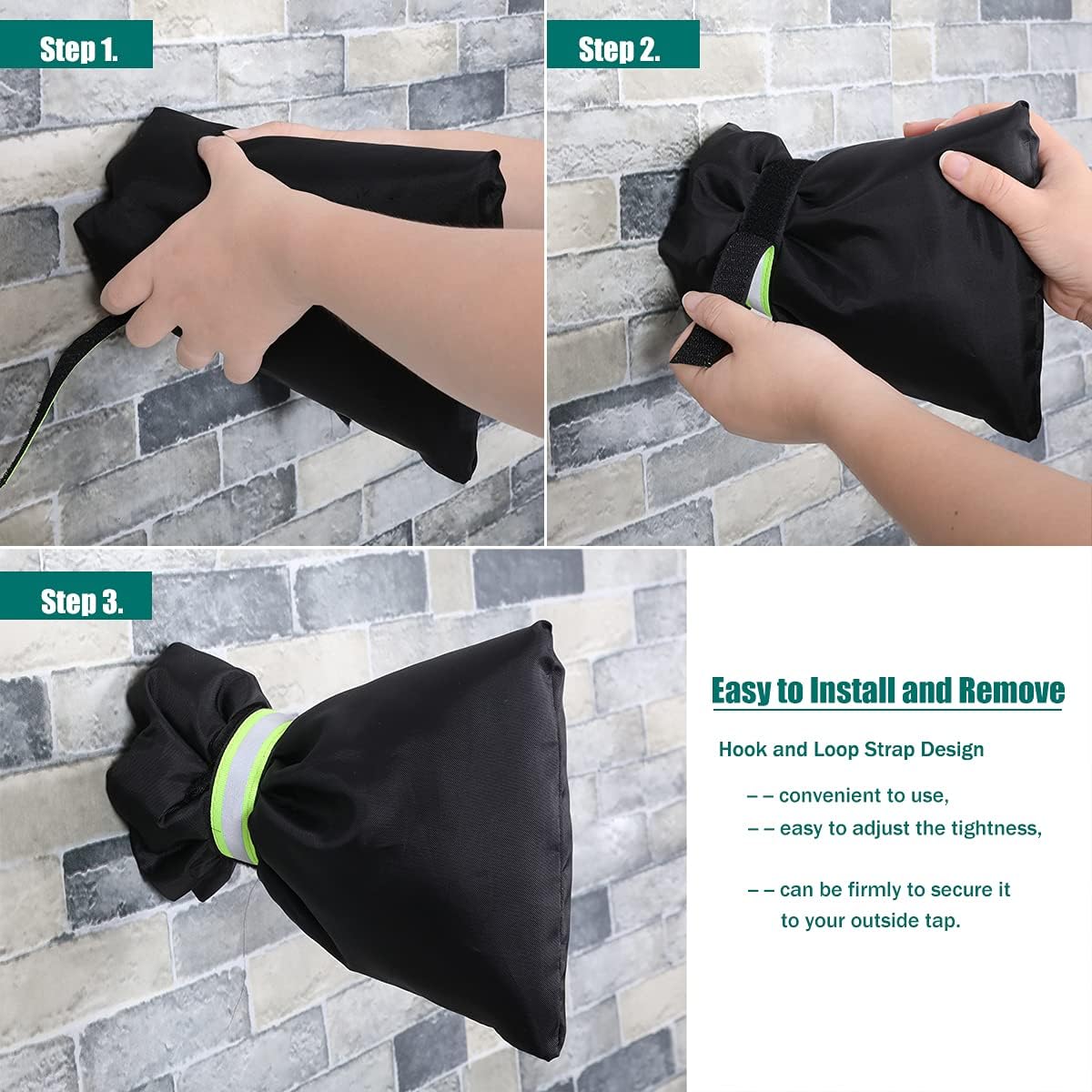 Step 1.

Step 2.

Step 3.

Easy to Install and Remove

Hook and Loop Strap Design

– – convenient to use,

– – easy to adjust the tightness,

– – can be firmly to secure it to your outside tap.