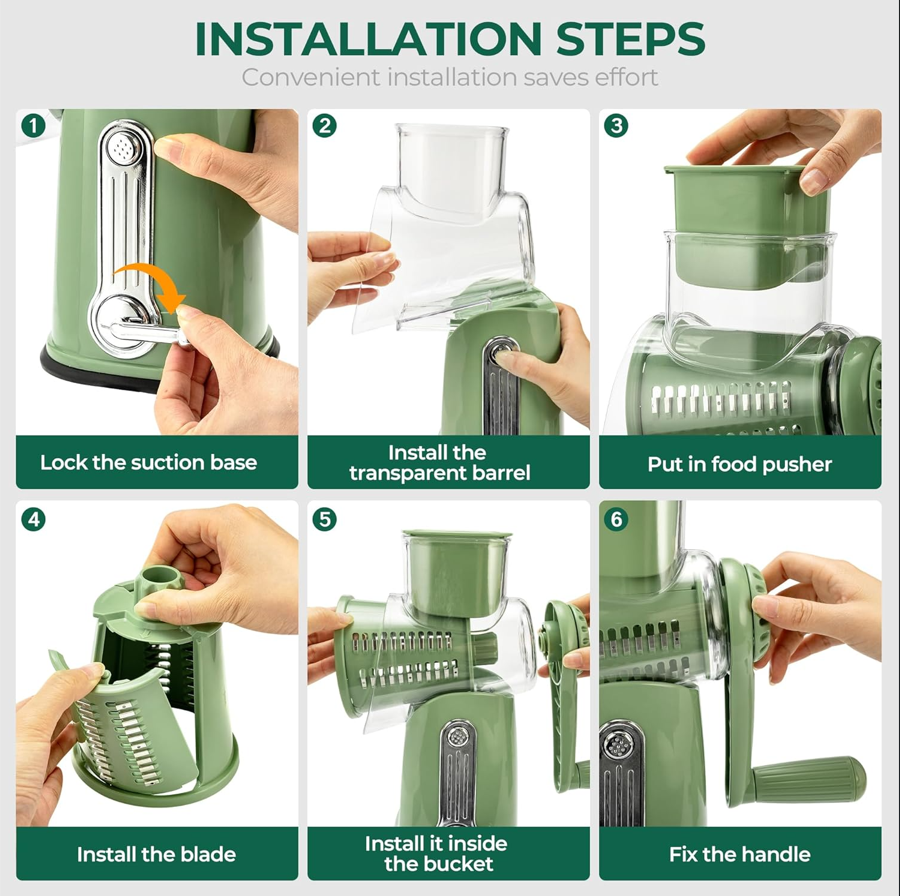 INSTALLATION STEPS
Convenient installation saves effort

1
Lock the suction base

2
Install the transparent barrel

3
Put in food pusher

4
Install the blade

5
Install it inside the bucket

6
Fix the handle