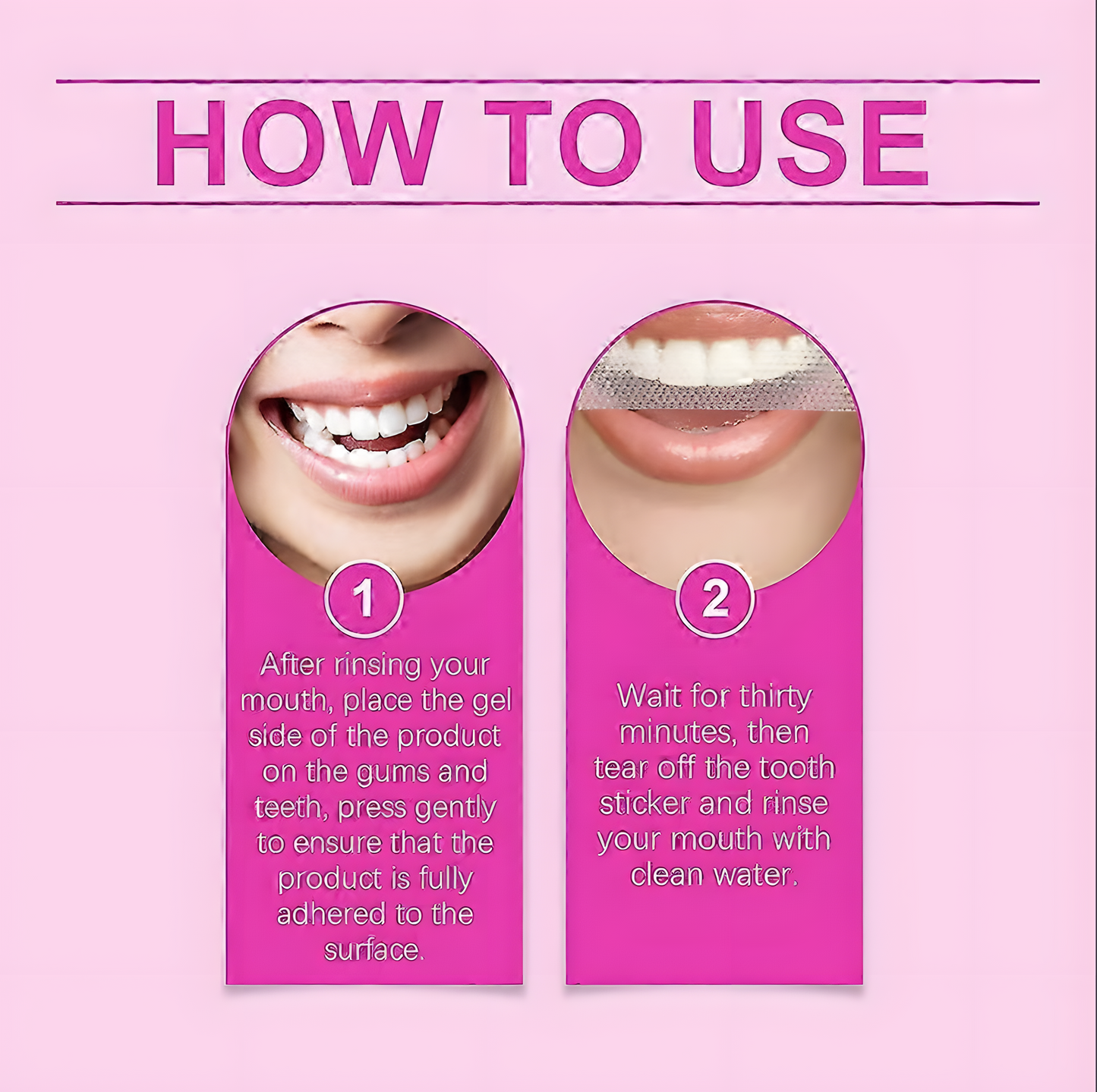 HOW TO USE

1

After rinsing your mouth, place the gel side of the product on the gums and teeth, press gently to ensure that the product is fully adhered to the surface.

2

Wait for thirty minutes, then tear off the tooth sticker and rinse your mouth with clean water.