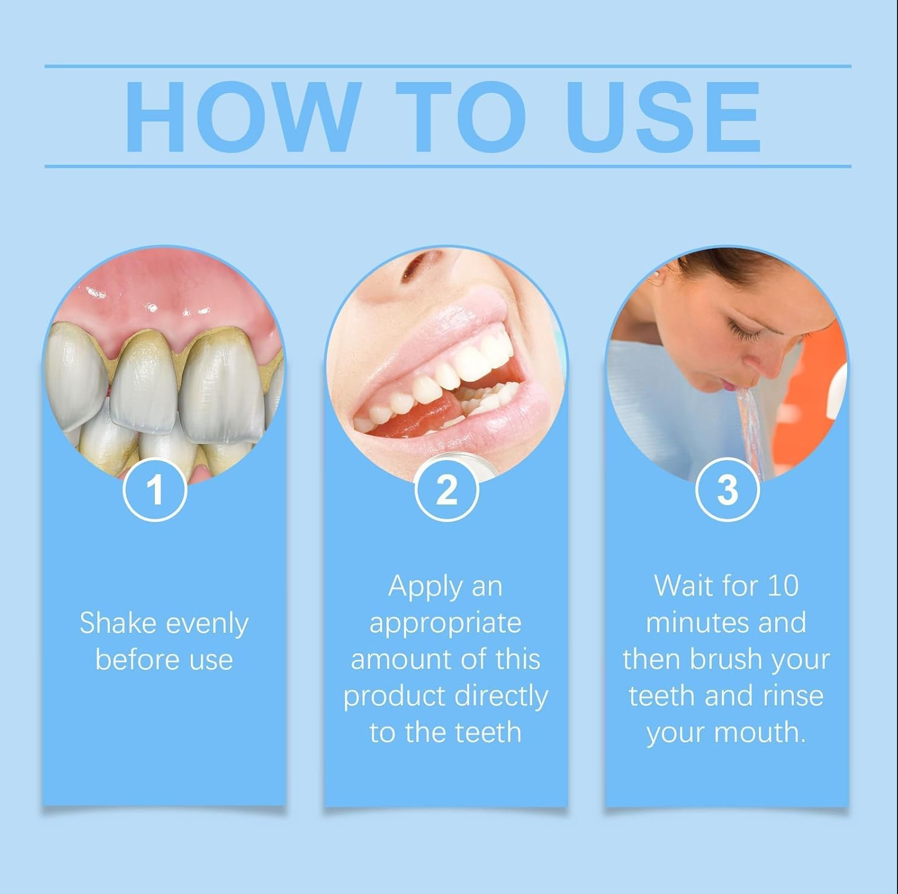 HOW TO USE

1

Shake evenly before use

2

Apply an appropriate amount of this product directly to the teeth

3

Wait for 10 minutes and then brush your teeth and rinse your mouth.