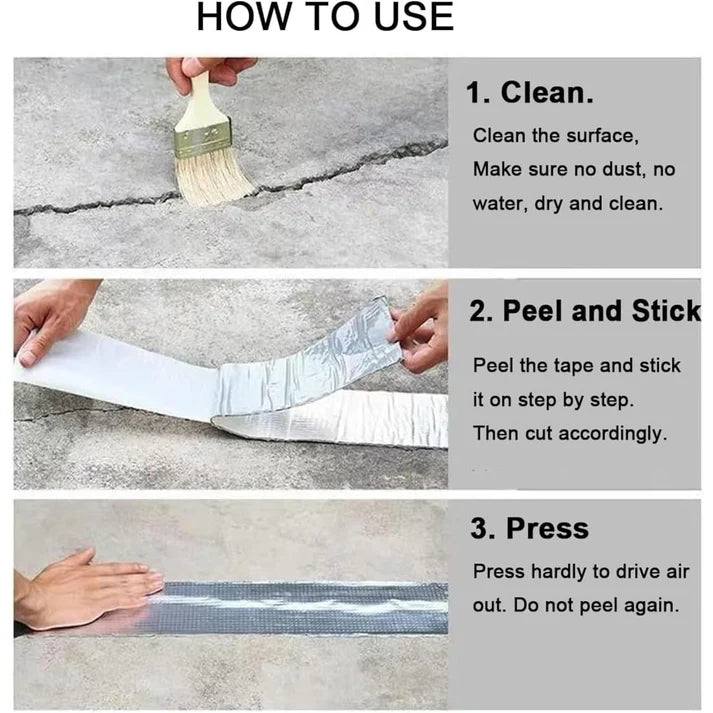 HOW TO USE

1. Clean.

Clean the surface, Make sure no dust, no water, dry and clean.

2. Peel and Stick

Peel the tape and stick it on step by step. Then cut accordingly.

3. Press

Press hardly to drive air out. Do not peel again.