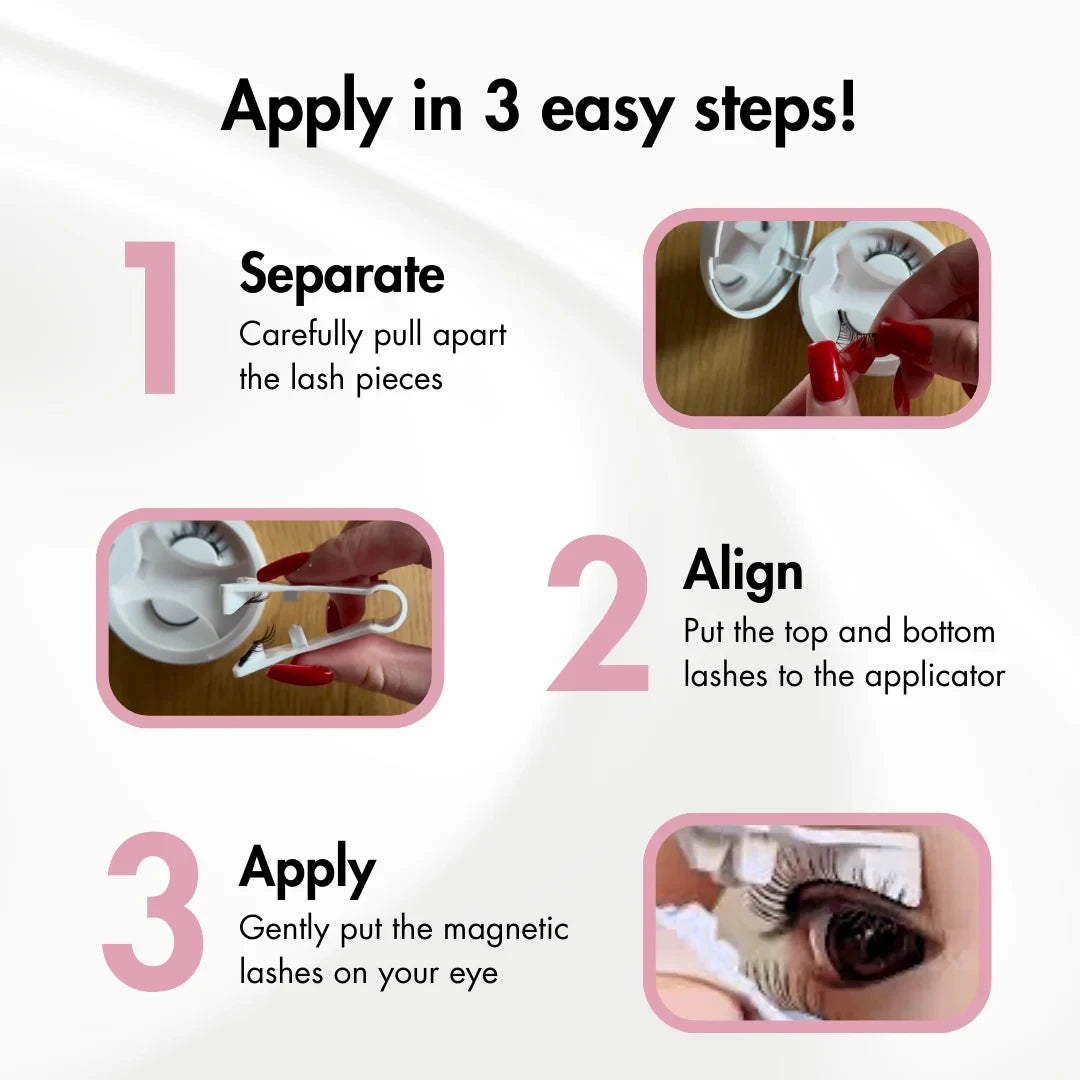 Apply in 3 easy steps!

1

Separate

Carefully pull apart the lash pieces

2

Align

Put the top and bottom lashes to the applicator

3

Apply

Gently put the magnetic lashes on your eye