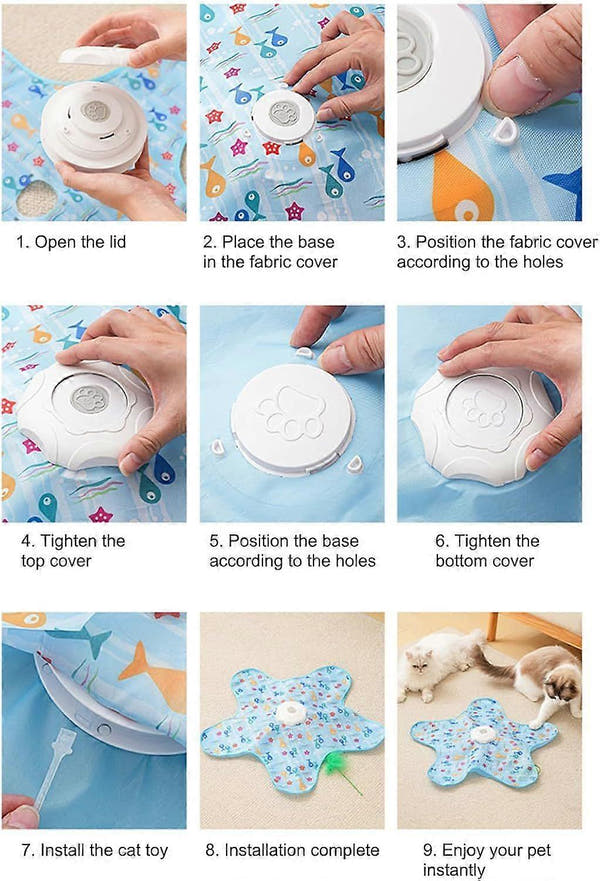 1. Open the lid

2. Place the base in the fabric cover

3. Position the fabric cover according to the holes

4. Tighten the top cover

5. Position the base according to the holes

6. Tighten the bottom cover

7. Install the cat toy

8. Installation complete

9. Enjoy your pet instantly