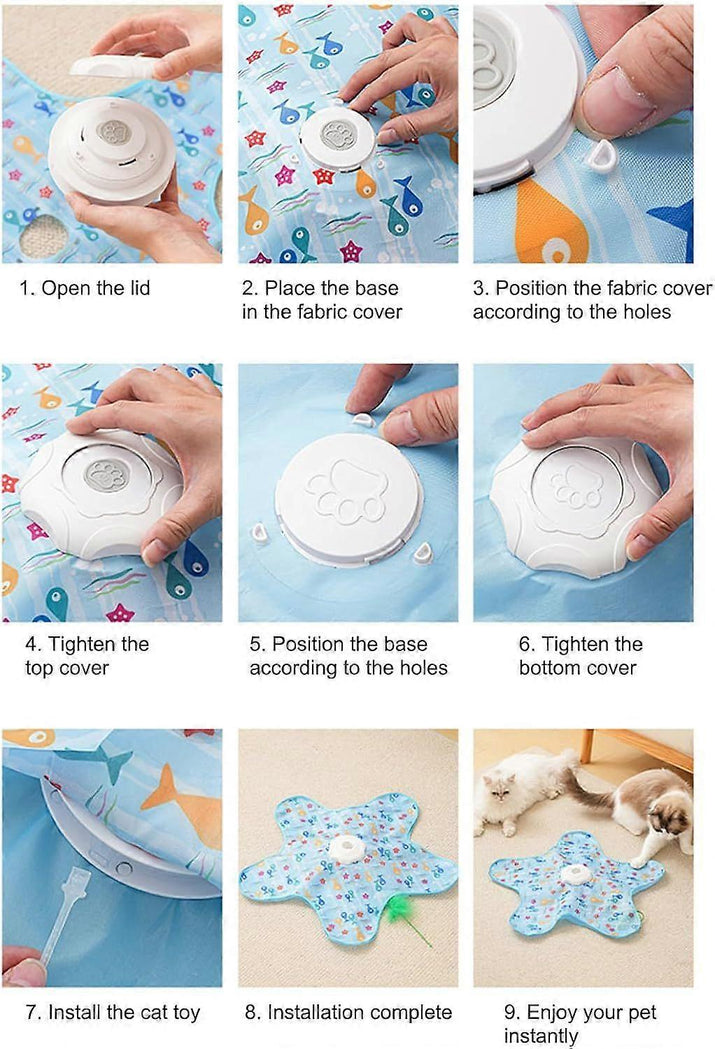 1. Open the lid

2. Place the base in the fabric cover

3. Position the fabric cover according to the holes

4. Tighten the top cover

5. Position the base according to the holes

6. Tighten the bottom cover

7. Install the cat toy

8. Installation complete

9. Enjoy your pet instantly