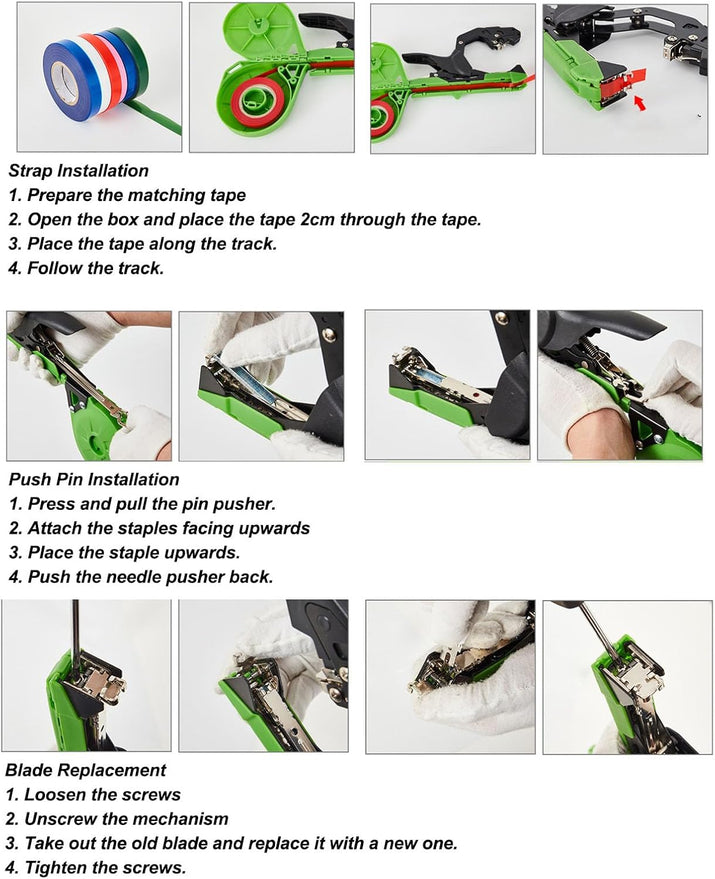 Strap Installation
1. Prepare the matching tape
2. Open the box and place the tape 2cm through the tape.
3. Place the tape along the track.
4. Follow the track.

Push Pin Installation
1. Press and pull the pin pusher.
2. Attach the staples facing upwards
3. Place the staple upwards.
4. Push the needle pusher back.

Blade Replacement
1. Loosen the screws
2. Unscrew the mechanism
3. Take out the old blade and replace it with a new one.
4. Tighten the screws.