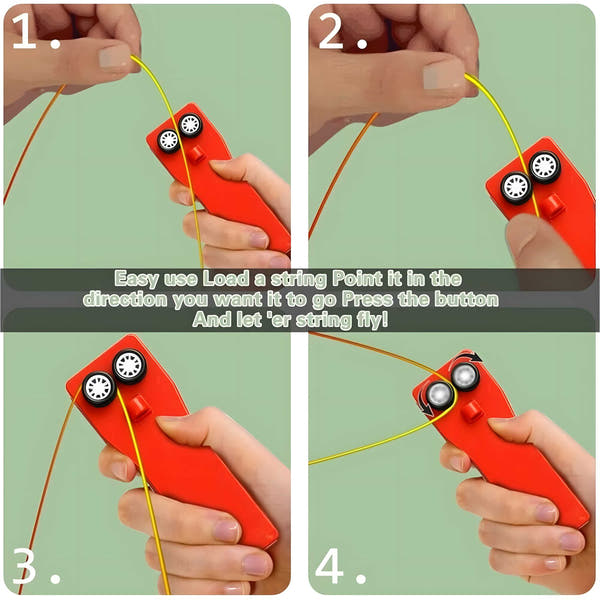 1.

2.

Easy use Load a string Point it in the direction you want it to go Press the button And let 'er string fly!

3.

4.