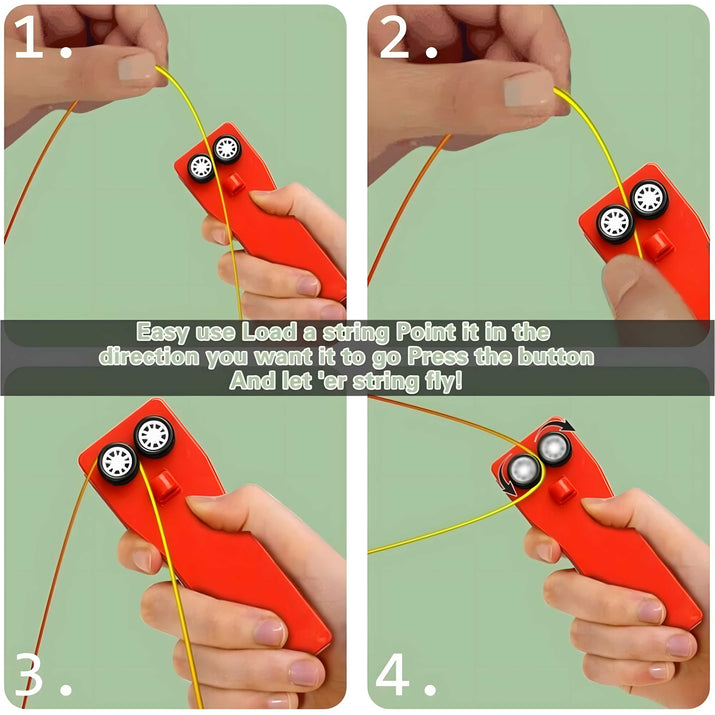 1.

2.

Easy use Load a string Point it in the direction you want it to go Press the button And let 'er string fly!

3.

4.