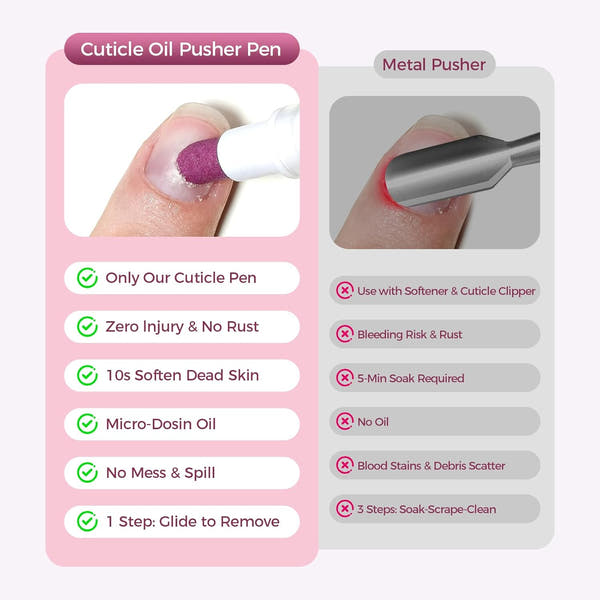 Cuticle Oil Pusher Pen

Only Our Cuticle Pen

Zero Injury & No Rust

10s Soften Dead Skin

Micro-Dosin Oil

No Mess & Spill

1 Step: Glide to Remove

Metal Pusher

Use with Softener & Cuticle Clipper

Bleeding Risk & Rust

5-Min Soak Required

No Oil

Blood Stains & Debris Scatter

3 Steps: Soak-Scrape-Clean