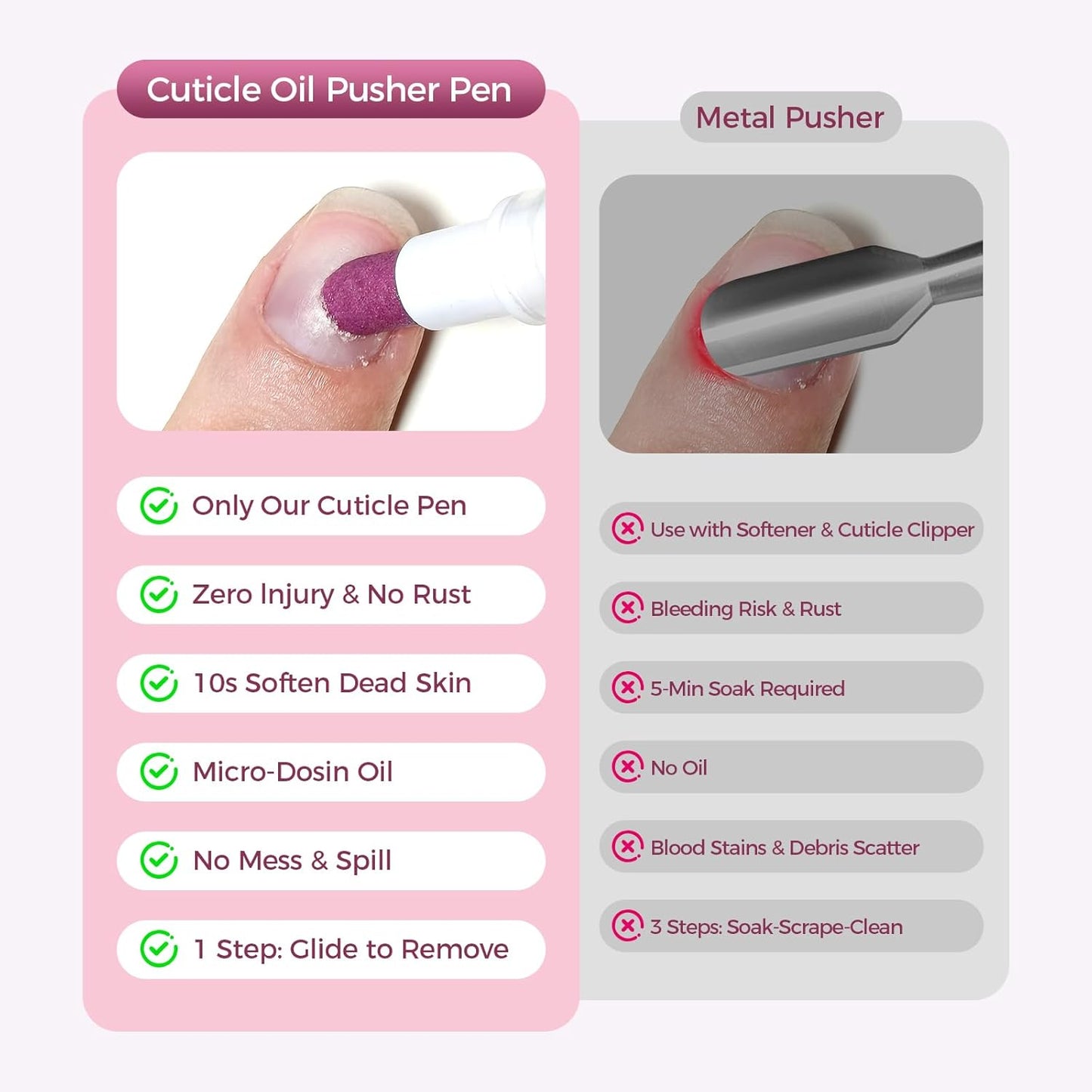 Cuticle Oil Pusher Pen

Only Our Cuticle Pen

Zero Injury & No Rust

10s Soften Dead Skin

Micro-Dosin Oil

No Mess & Spill

1 Step: Glide to Remove

Metal Pusher

Use with Softener & Cuticle Clipper

Bleeding Risk & Rust

5-Min Soak Required

No Oil

Blood Stains & Debris Scatter

3 Steps: Soak-Scrape-Clean