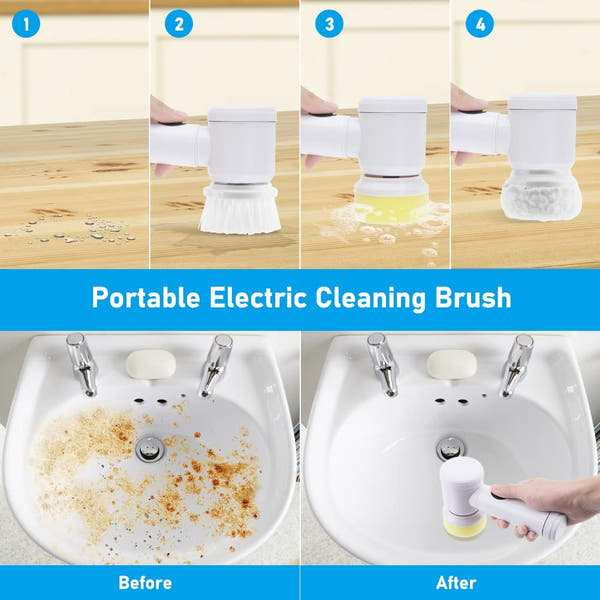 1

2

3

4

Portable Electric Cleaning Brush

Before

After