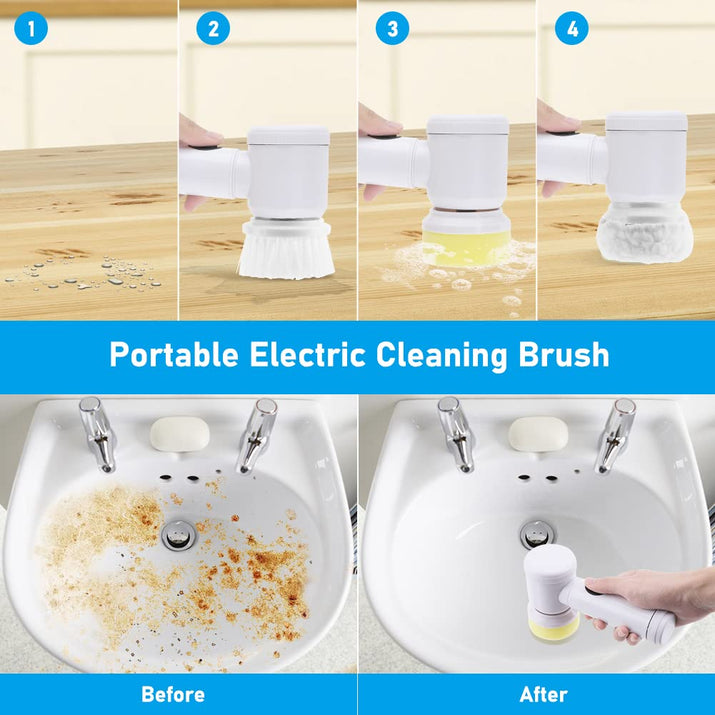 1

2

3

4

Portable Electric Cleaning Brush

Before

After