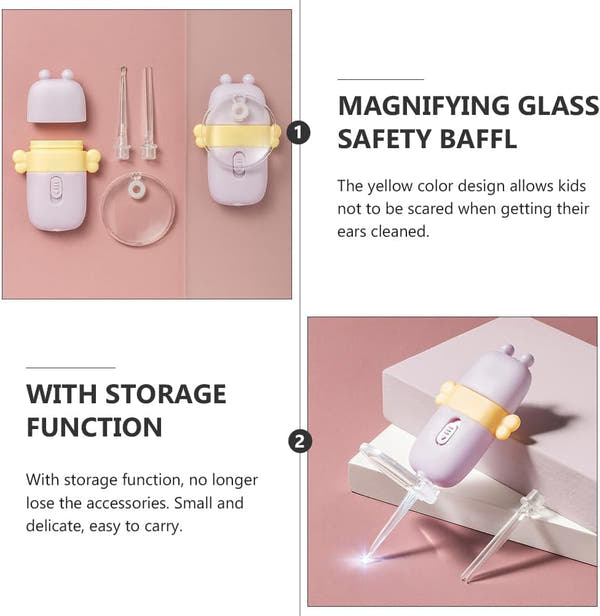 1

MAGNIFYING GLASS SAFETY BAFFL

The yellow color design allows kids not to be scared when getting their ears cleaned.

WITH STORAGE FUNCTION

With storage function, no longer lose the accessories. Small and delicate, easy to carry.

2