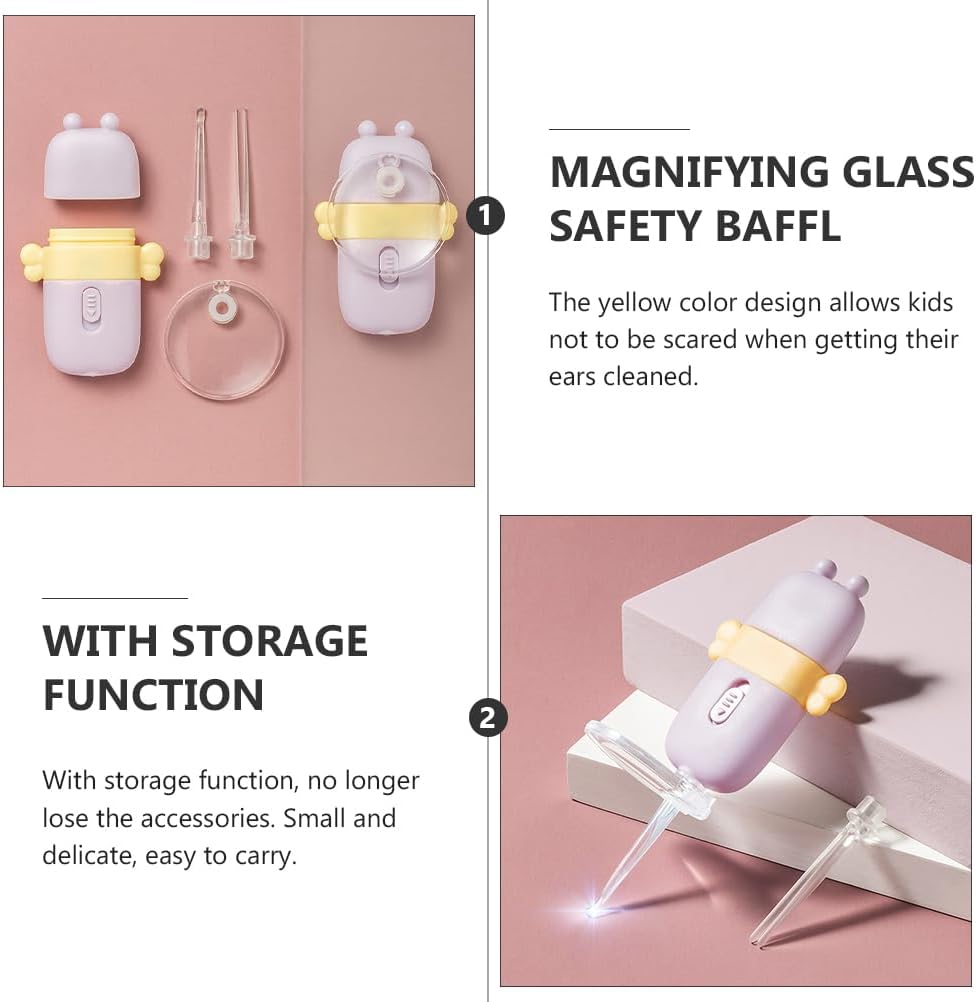 1

MAGNIFYING GLASS SAFETY BAFFL

The yellow color design allows kids not to be scared when getting their ears cleaned.

WITH STORAGE FUNCTION

With storage function, no longer lose the accessories. Small and delicate, easy to carry.

2