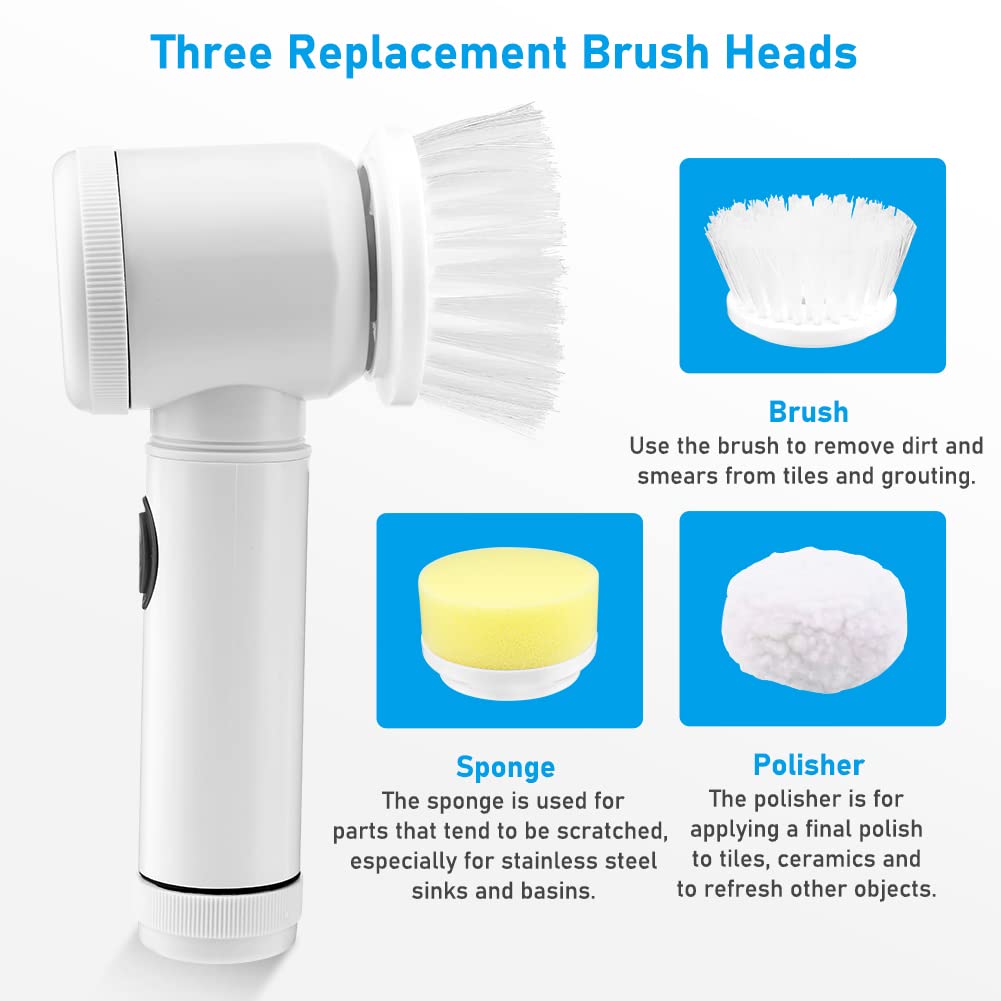 Three Replacement Brush Heads

Brush
Use the brush to remove dirt and smears from tiles and grouting.

Sponge
The sponge is used for parts that tend to be scratched, especially for stainless steel sinks and basins.

Polisher
The polisher is for applying a final polish to tiles, ceramics and to refresh other objects.