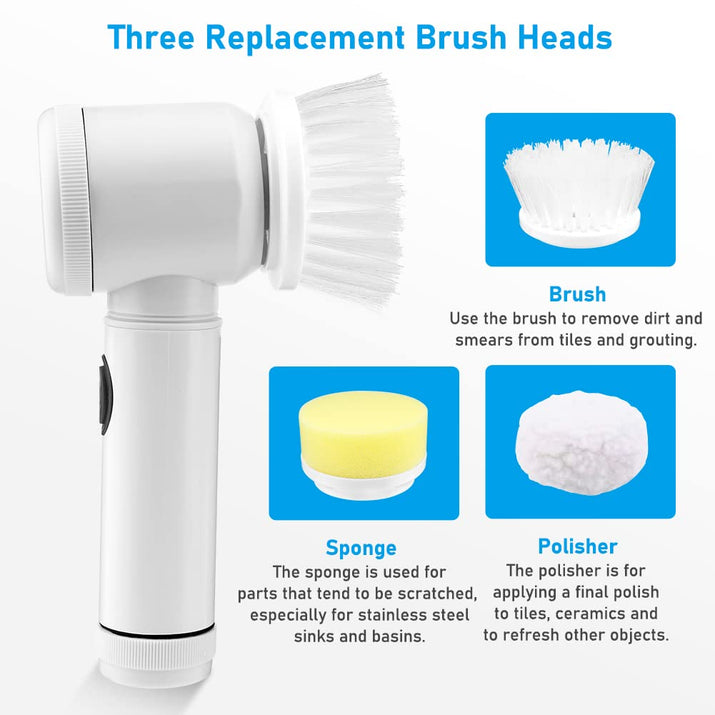 Three Replacement Brush Heads

Brush
Use the brush to remove dirt and smears from tiles and grouting.

Sponge
The sponge is used for parts that tend to be scratched, especially for stainless steel sinks and basins.

Polisher
The polisher is for applying a final polish to tiles, ceramics and to refresh other objects.