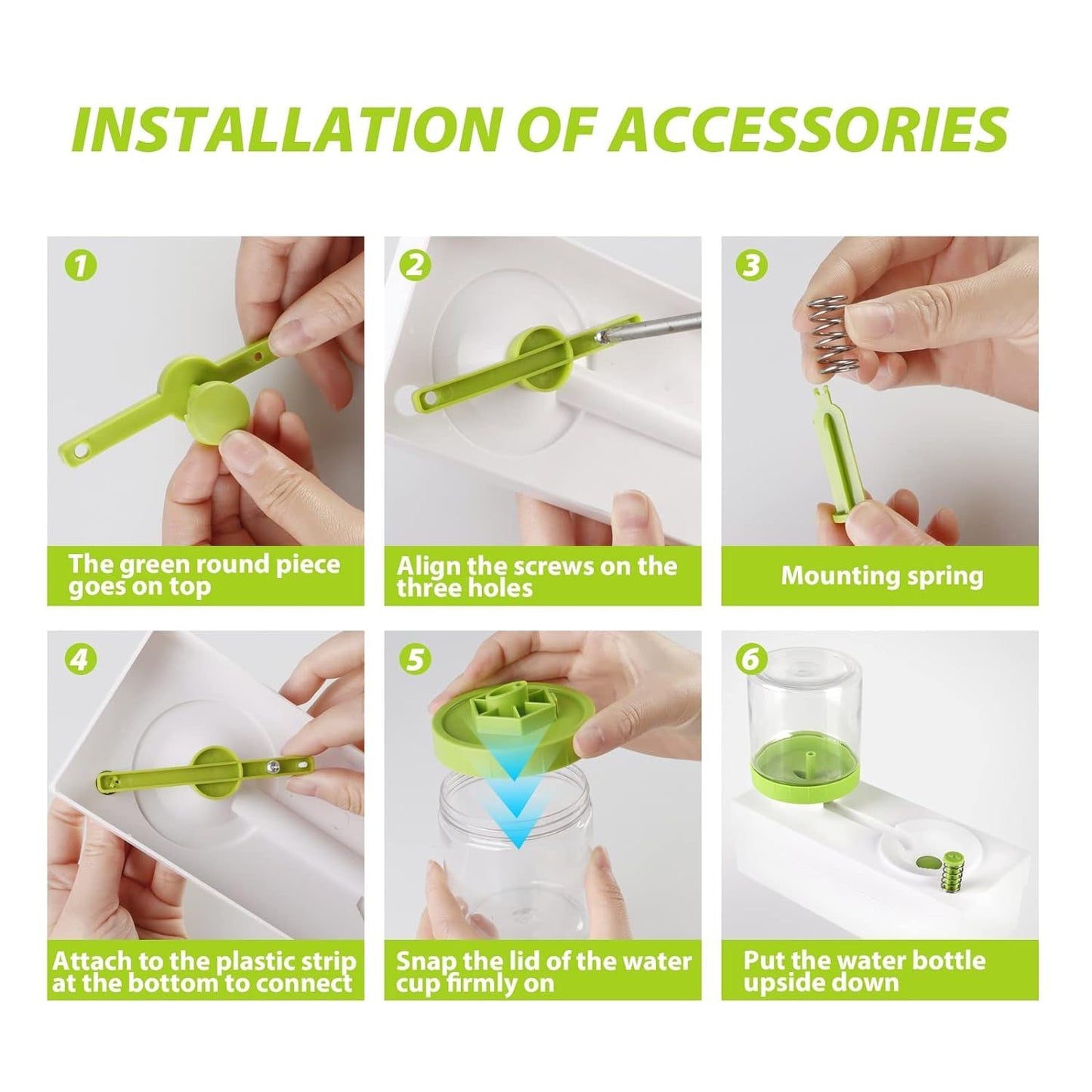 INSTALLATION OF ACCESSORIES

1
The green round piece goes on top

2
Align the screws on the three holes

3
Mounting spring

4
Attach to the plastic strip at the bottom to connect

5
Snap the lid of the water cup firmly on

6
Put the water bottle upside down