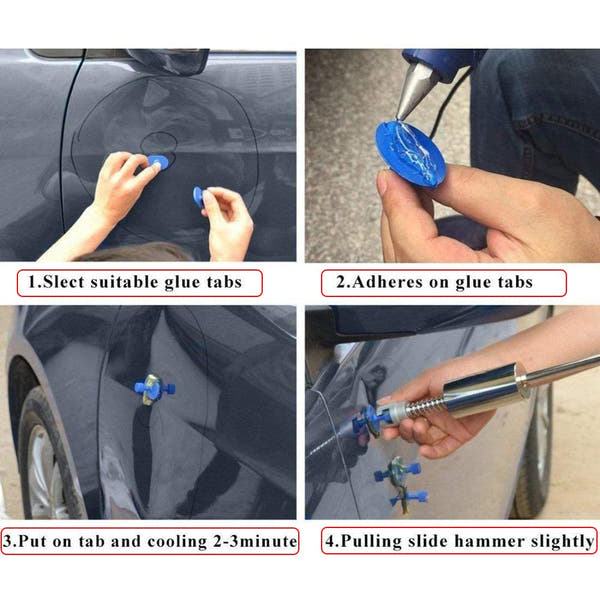 1.Slect suitable glue tabs

2.Adheres on glue tabs

3.Put on tab and cooling 2-3minute

4.Pulling slide hammer slightly