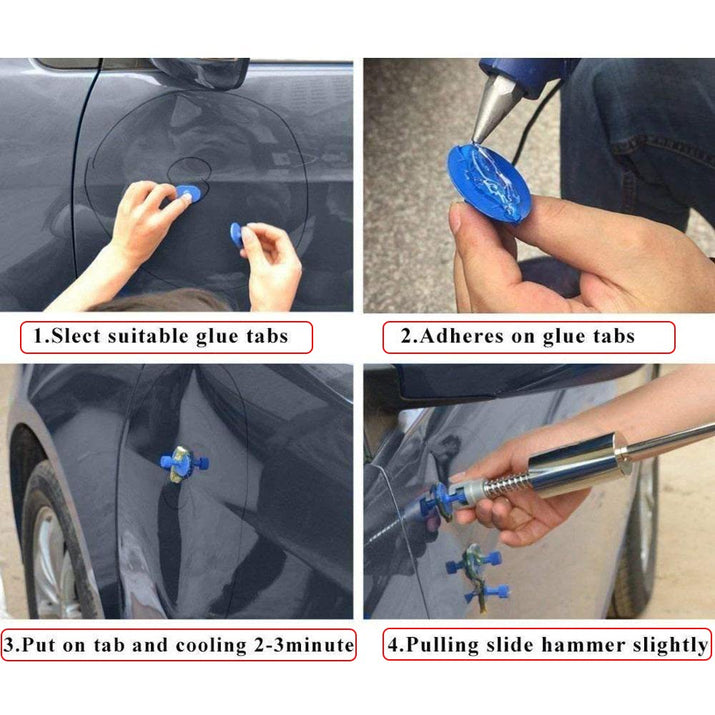 1.Slect suitable glue tabs

2.Adheres on glue tabs

3.Put on tab and cooling 2-3minute

4.Pulling slide hammer slightly