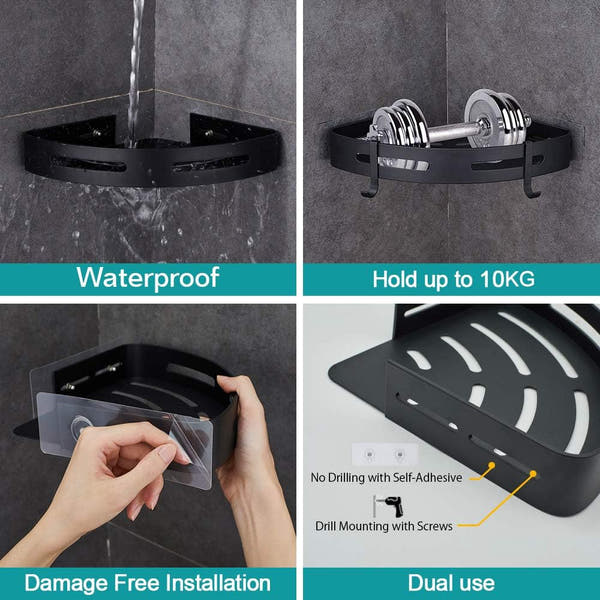 Waterproof

Hold up to 10KG

Damage Free Installation

No Drilling with Self-Adhesive

Drill Mounting with Screws

Dual use