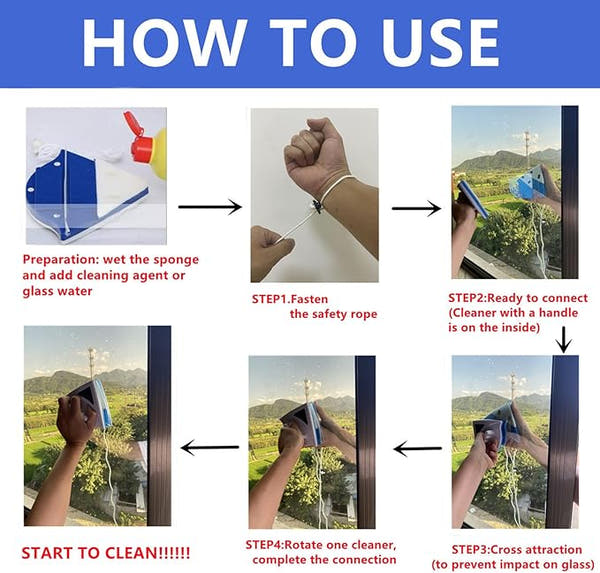 HOW TO USE

Preparation: wet the sponge and add cleaning agent or glass water

STEP1.Fasten the safety rope

STEP2:Ready to connect (Cleaner with a handle is on the inside)

STEP3:Cross attraction (to prevent impact on glass)

STEP4:Rotate one cleaner, complete the connection

START TO CLEAN!!!!!!