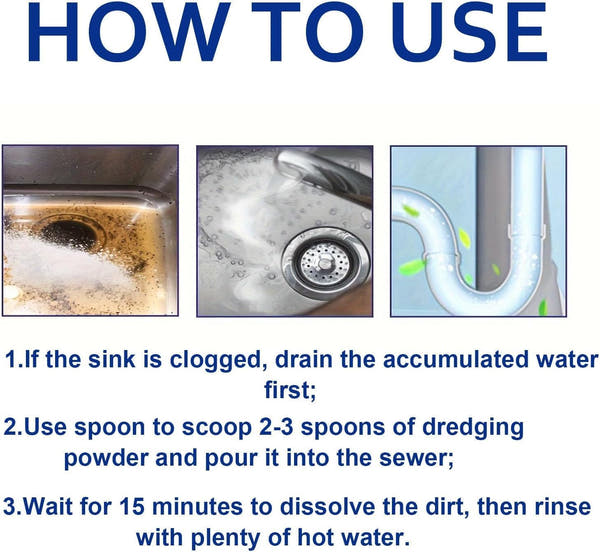 HOW TO USE

1.If the sink is clogged, drain the accumulated water first;

2.Use spoon to scoop 2-3 spoons of dredging powder and pour it into the sewer;

3.Wait for 15 minutes to dissolve the dirt, then rinse with plenty of hot water.