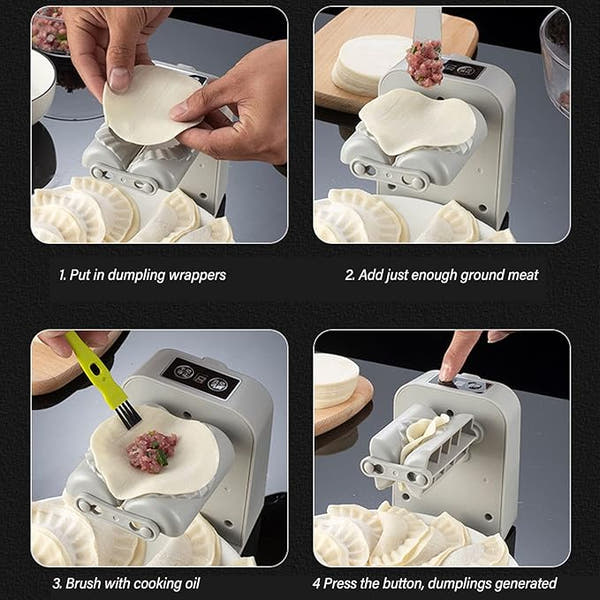 1. Put in dumpling wrappers

2. Add just enough ground meat

3. Brush with cooking oil

4 Press the button, dumplings generated