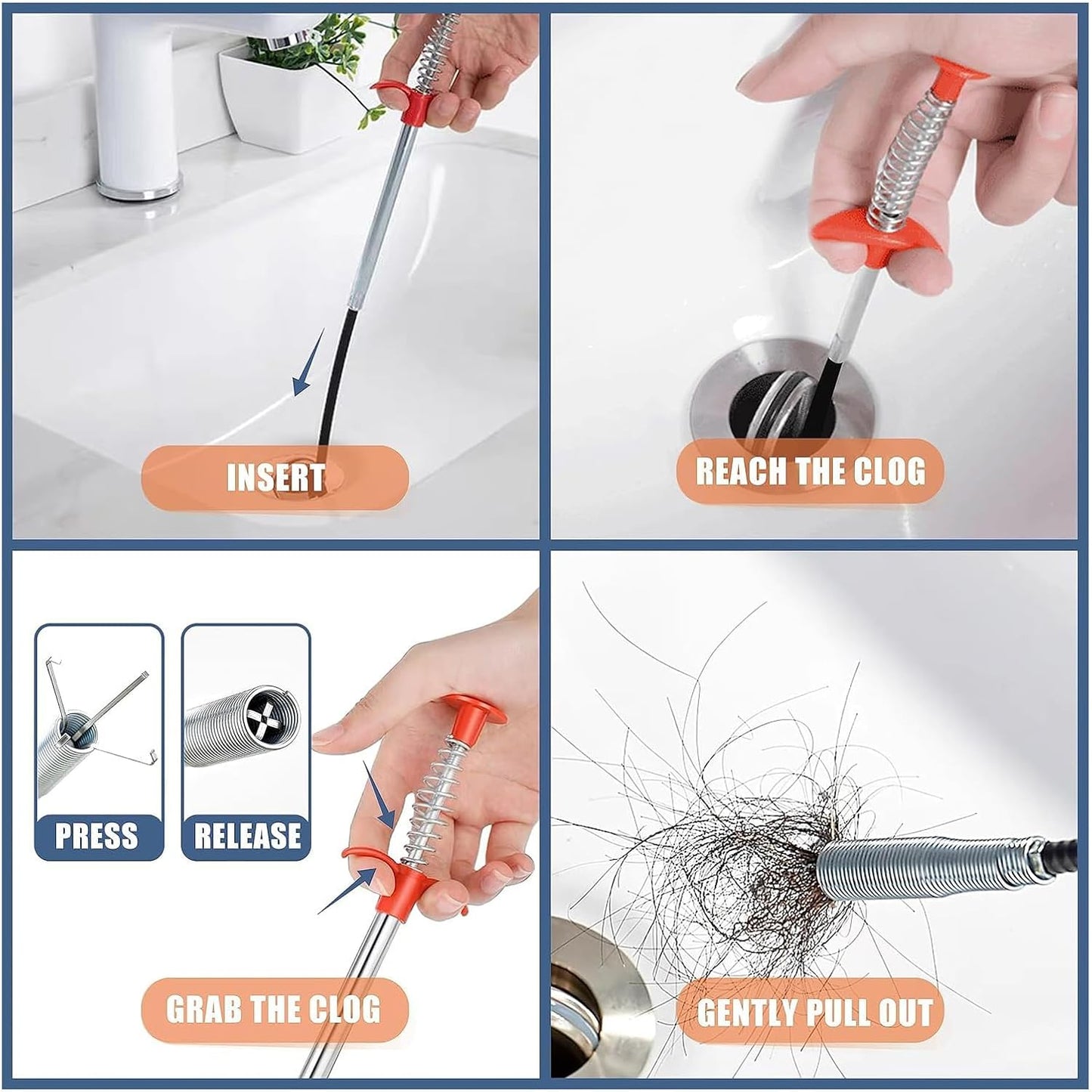 INSERT

REACH THE CLOG

PRESS

RELEASE

GRAB THE CLOG

GENTLY PULL OUT