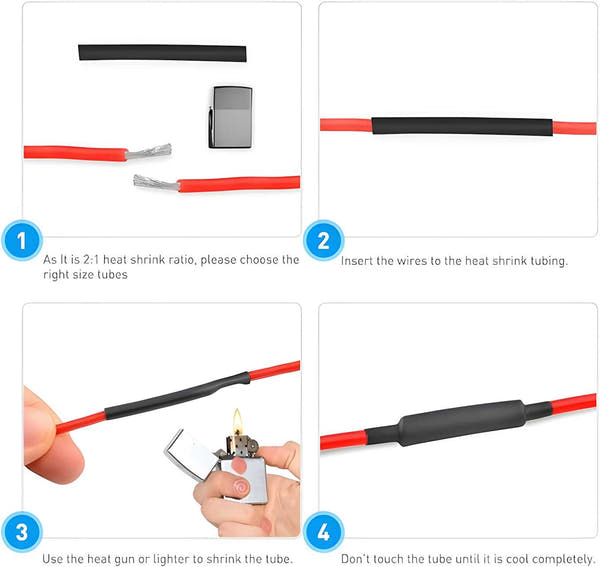 1

As It is 2:1 heat shrink ratio, please choose the right size tubes

2

Insert the wires to the heat shrink tubing.

3

Use the heat gun or lighter to shrink the tube.

4

Don't touch the tube until it is cool completely.