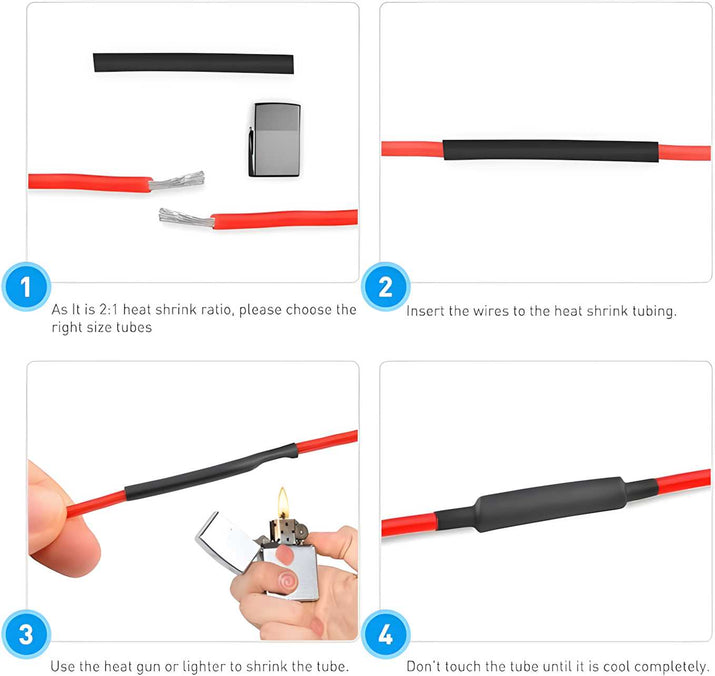 1

As It is 2:1 heat shrink ratio, please choose the right size tubes

2

Insert the wires to the heat shrink tubing.

3

Use the heat gun or lighter to shrink the tube.

4

Don't touch the tube until it is cool completely.