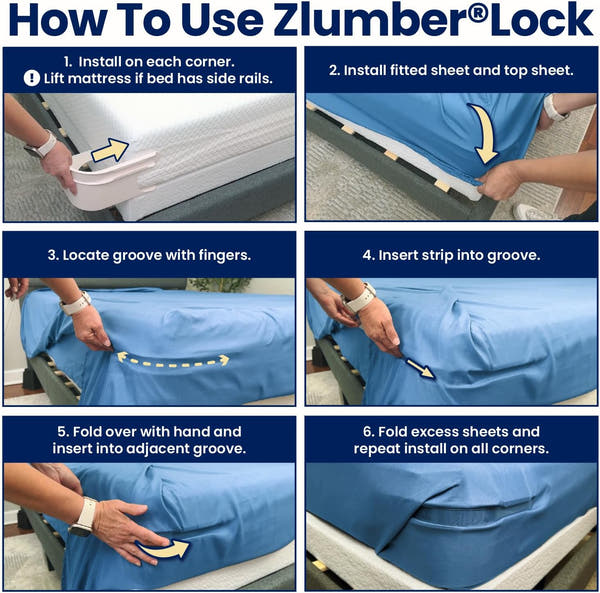 How To Use Zlumber®Lock

1. Install on each corner.
! Lift mattress if bed has side rails.

2. Install fitted sheet and top sheet.

3. Locate groove with fingers.

4. Insert strip into groove.

5. Fold over with hand and insert into adjacent groove.

6. Fold excess sheets and repeat install on all corners.