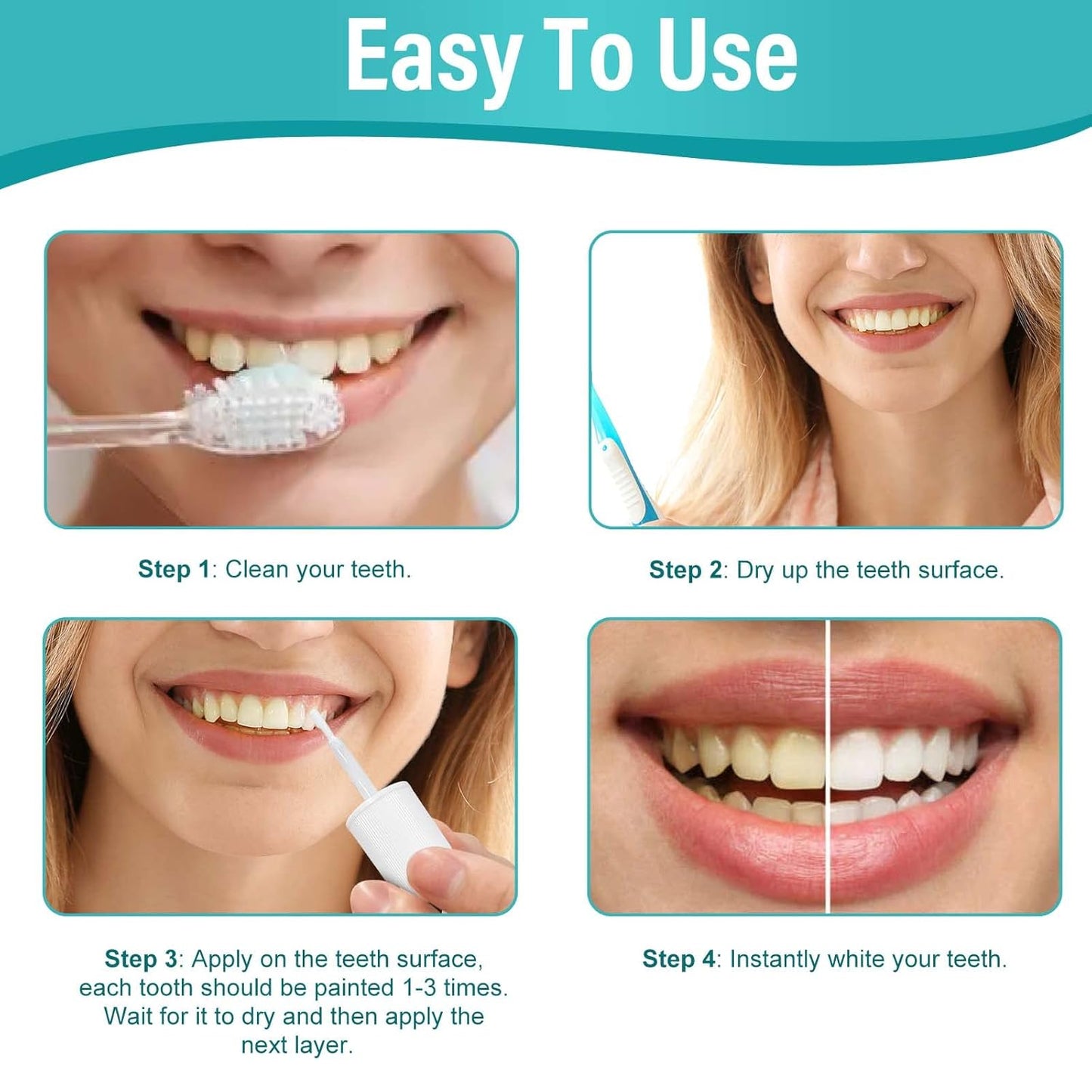 Easy To Use

Step 1: Clean your teeth.

Step 2: Dry up the teeth surface.

Step 3: Apply on the teeth surface, each tooth should be painted 1-3 times. Wait for it to dry and then apply the next layer.

Step 4: Instantly white your teeth.