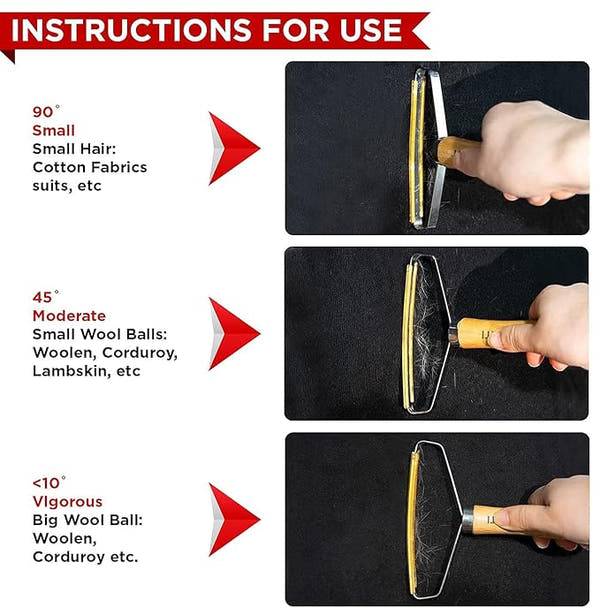 INSTRUCTIONS FOR USE

90°
Small
Small Hair:
Cotton Fabrics suits, etc

45°
Moderate
Small Wool Balls:
Woolen, Corduroy, Lambskin, etc

<10°
VIgorous
Big Wool Ball:
Woolen, Corduroy etc.