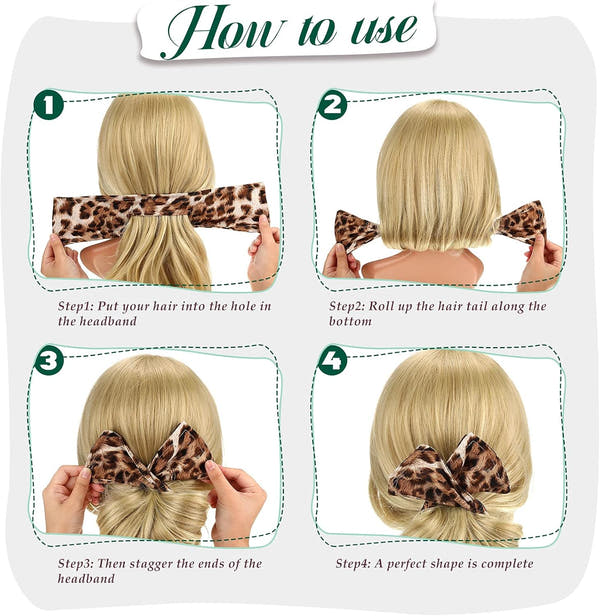 How to use

1

Step1: Put your hair into the hole in the headband

2

Step2: Roll up the hair tail along the bottom

3

Step3: Then stagger the ends of the headband

4

Step4: A perfect shape is complete