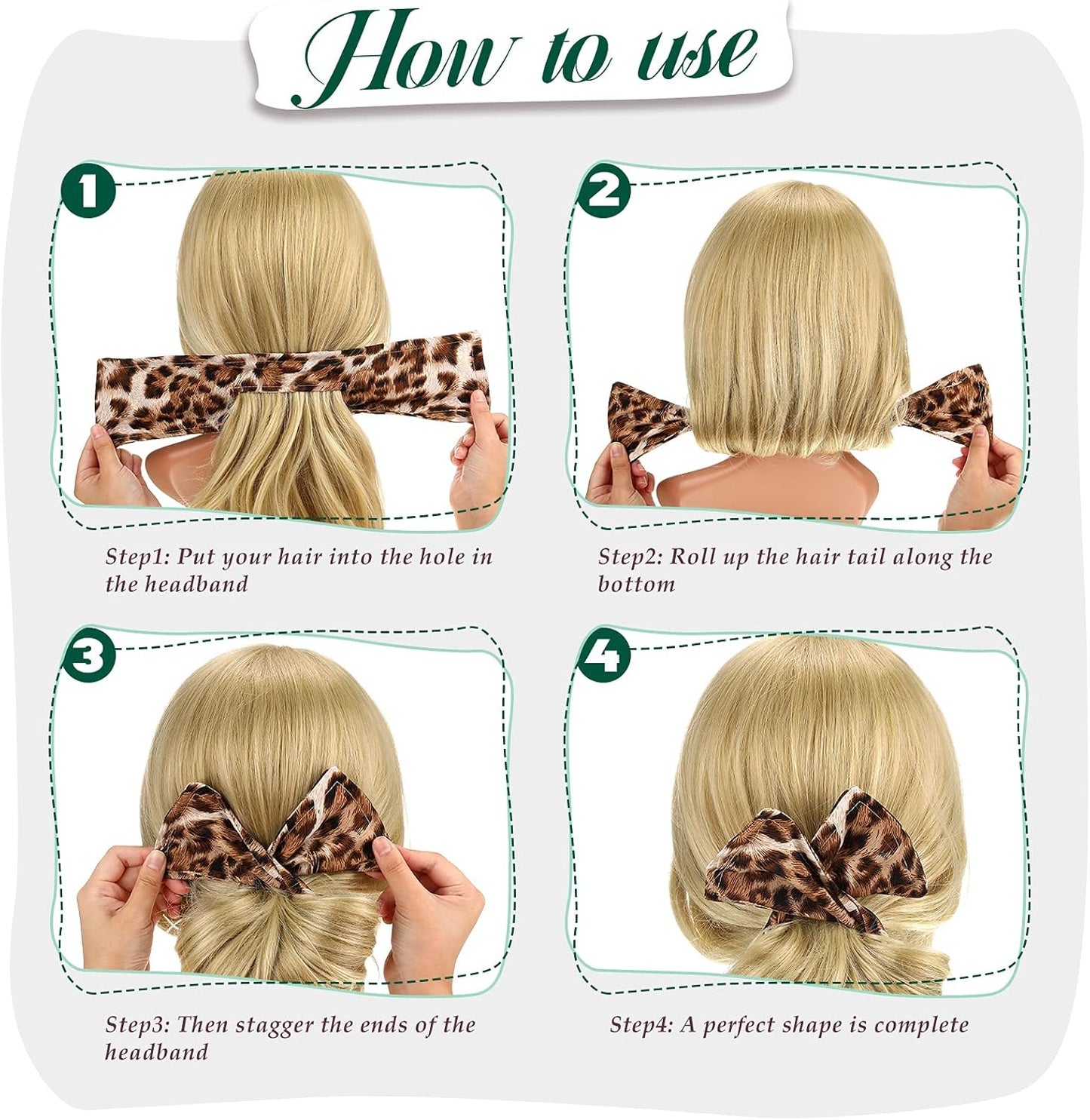 How to use

1

Step1: Put your hair into the hole in the headband

2

Step2: Roll up the hair tail along the bottom

3

Step3: Then stagger the ends of the headband

4

Step4: A perfect shape is complete