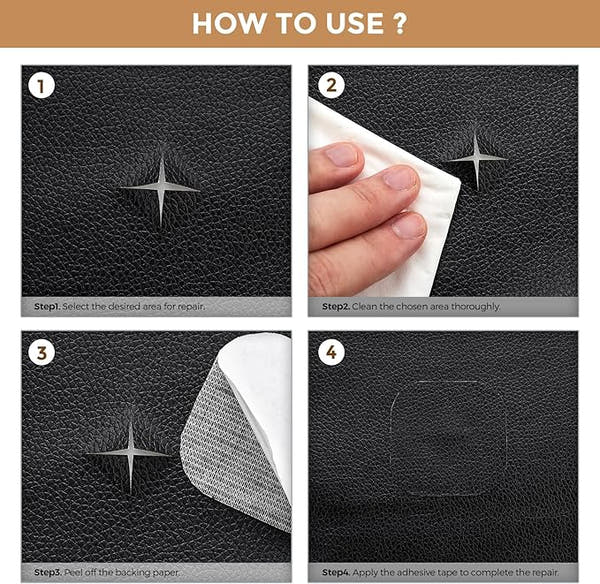 HOW TO USE ?

1

Step1. Select the desired area for repair.

2

Step2. Clean the chosen area thoroughly.

3

Step3. Peel off the backing paper.

4

Step4. Apply the adhesive tape to complete the repair.