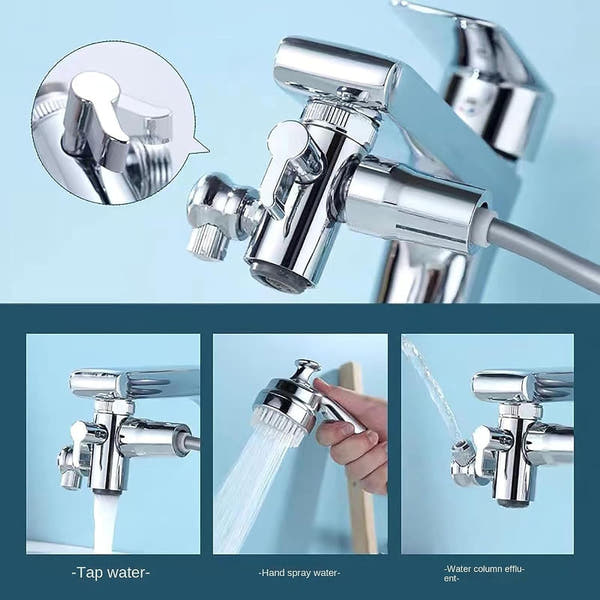 -Tap water-

-Hand spray water-

-Water column effluent-