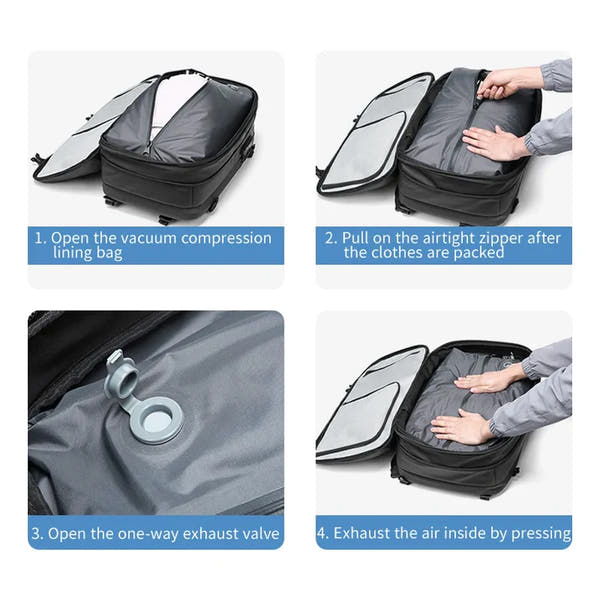 1. Open the vacuum compression lining bag

2. Pull on the airtight zipper after the clothes are packed

3. Open the one-way exhaust valve

4. Exhaust the air inside by pressing