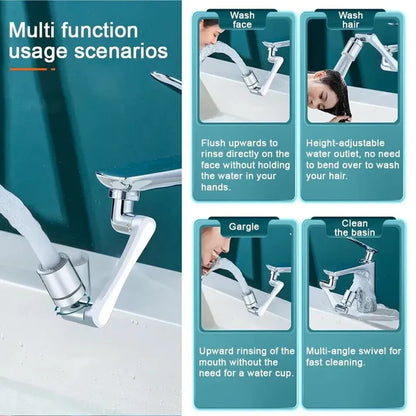 Multi function usage scenarios

Wash face

Flush upwards to rinse directly on the face without holding the water in your hands.

Wash hair

Height-adjustable water outlet, no need to bend over to wash your hair.

Gargle

Upward rinsing of the mouth without the need for a water cup.

Clean the basin

Multi-angle swivel for fast cleaning.