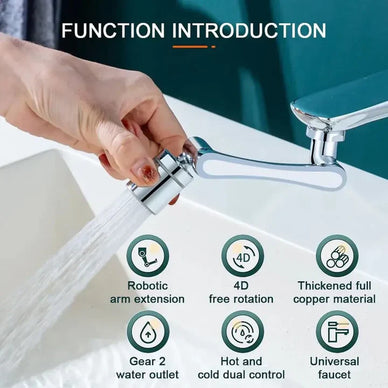 FUNCTION INTRODUCTION

4D

Robotic arm extension

4D free rotation

Thickened full copper material

Gear 2 water outlet

Hot and cold dual control

Universal faucet