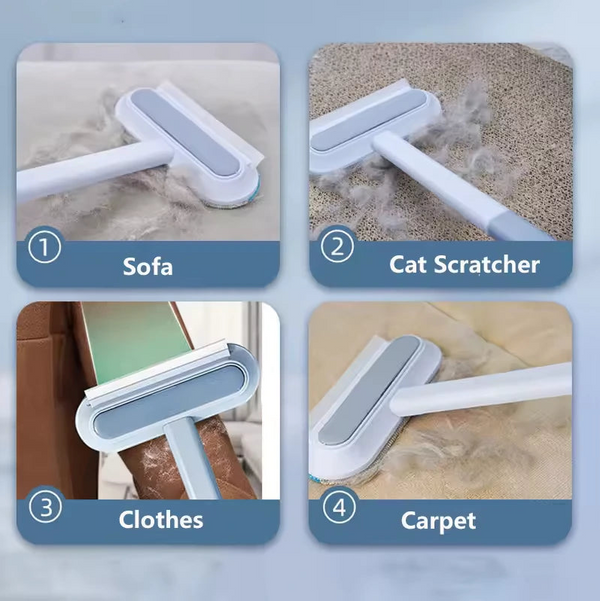 ① Sofa

② Cat Scratcher

③ Clothes

④ Carpet