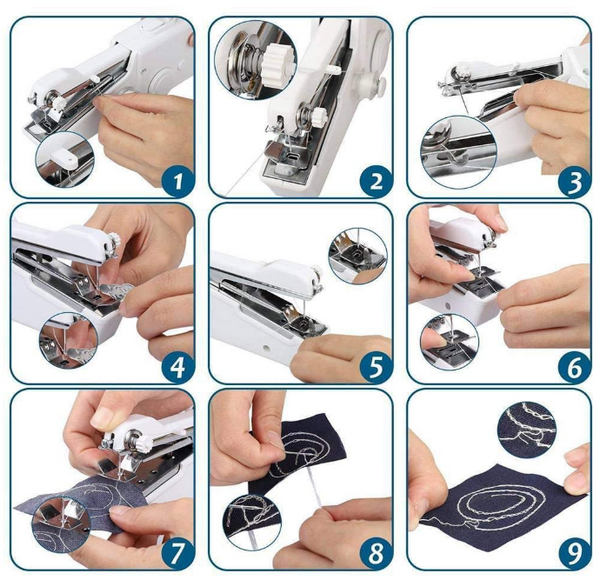 1
2
3
4
5
6
7
8
9