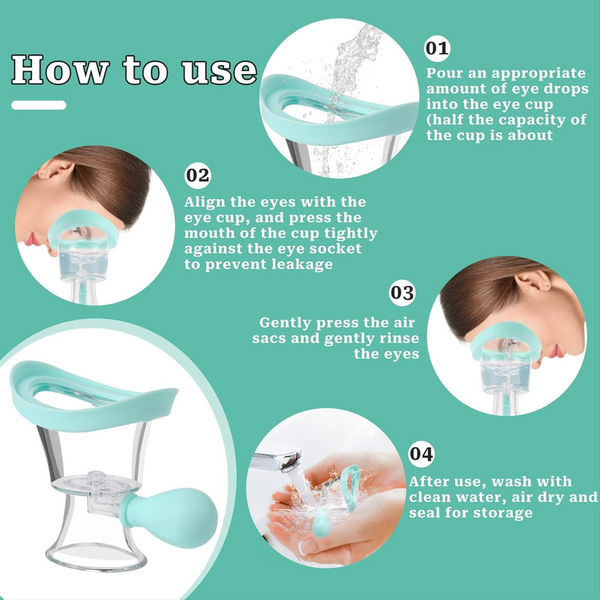 How to use

01

Pour an appropriate amount of eye drops into the eye cup (half the capacity of the cup is about

02

Align the eyes with the eye cup, and press the mouth of the cup tightly against the eye socket to prevent leakage

03

Gently press the air sacs and gently rinse the eyes

04

After use, wash with clean water, air dry and seal for storage