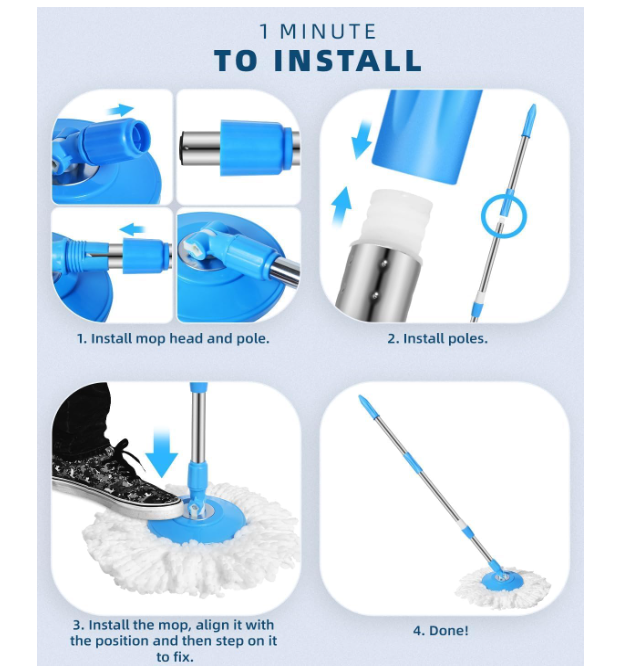 1 MINUTE
TO INSTALL

1. Install mop head and pole.

2. Install poles.

3. Install the mop, align it with the position and then step on it to fix.

4. Done!