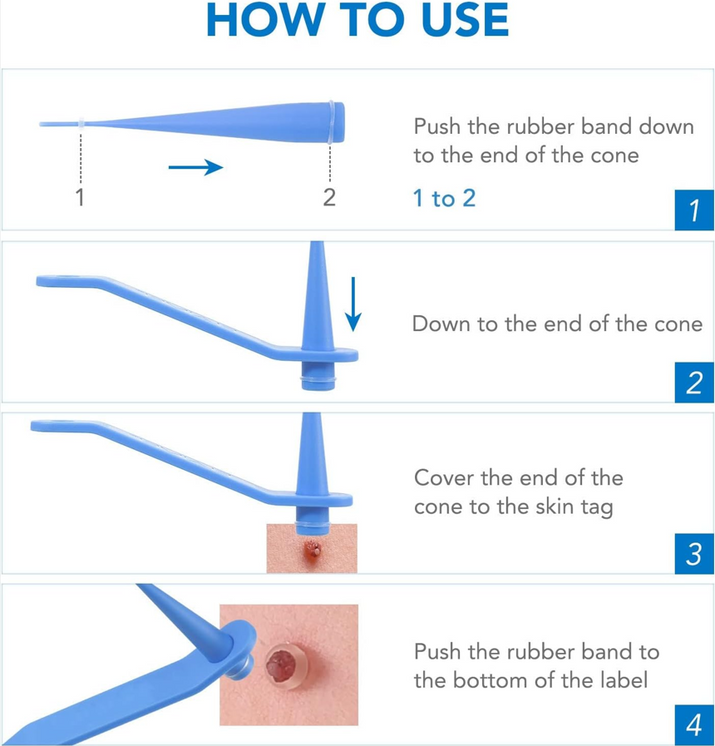 HOW TO USE

1

2

Push the rubber band down to the end of the cone

1 to 2

1

Down to the end of the cone

2

Cover the end of the cone to the skin tag

3

Push the rubber band to the bottom of the label

4