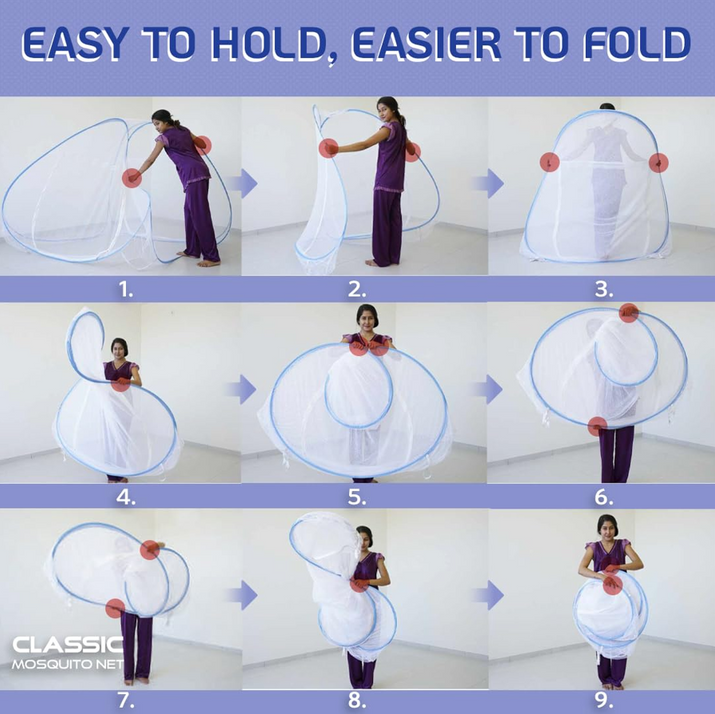 EASY TO HOLD, EASIER TO FOLD

1.

2.

3.

4.

5.

6.

CLASSIC
MOSQUITO NET

7.

8.

9.