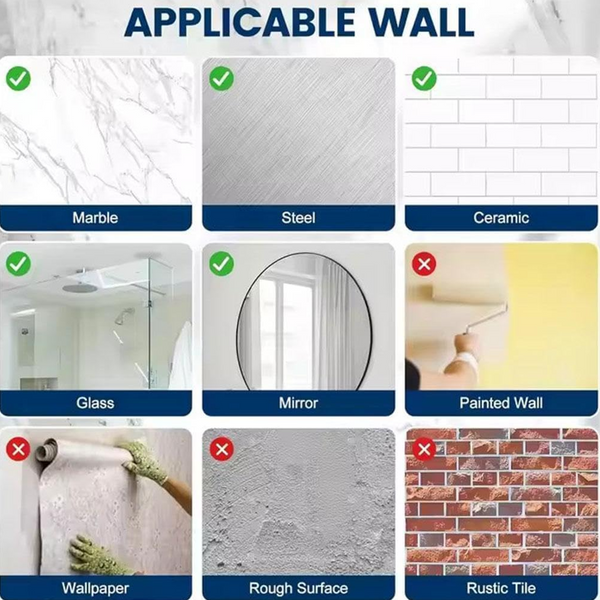 APPLICABLE WALL

Marble

Steel

Ceramic

Glass

Mirror

Painted Wall

Wallpaper

Rough Surface

Rustic Tile