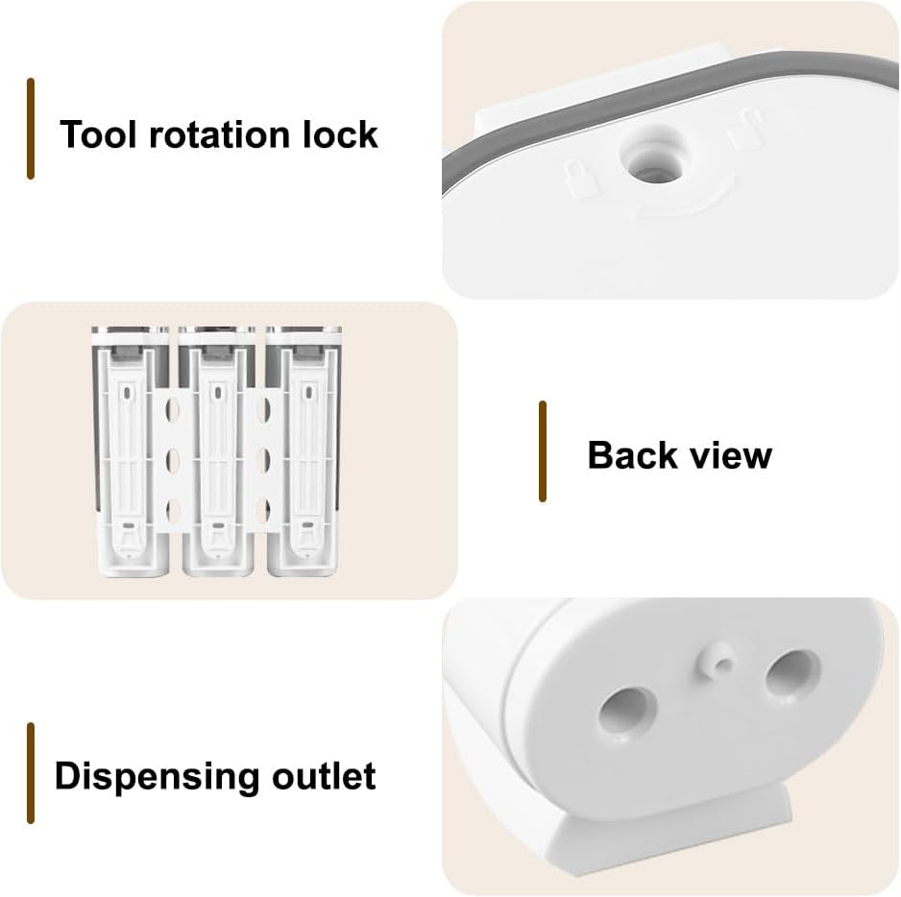 Tool rotation lock

Back view

Dispensing outlet